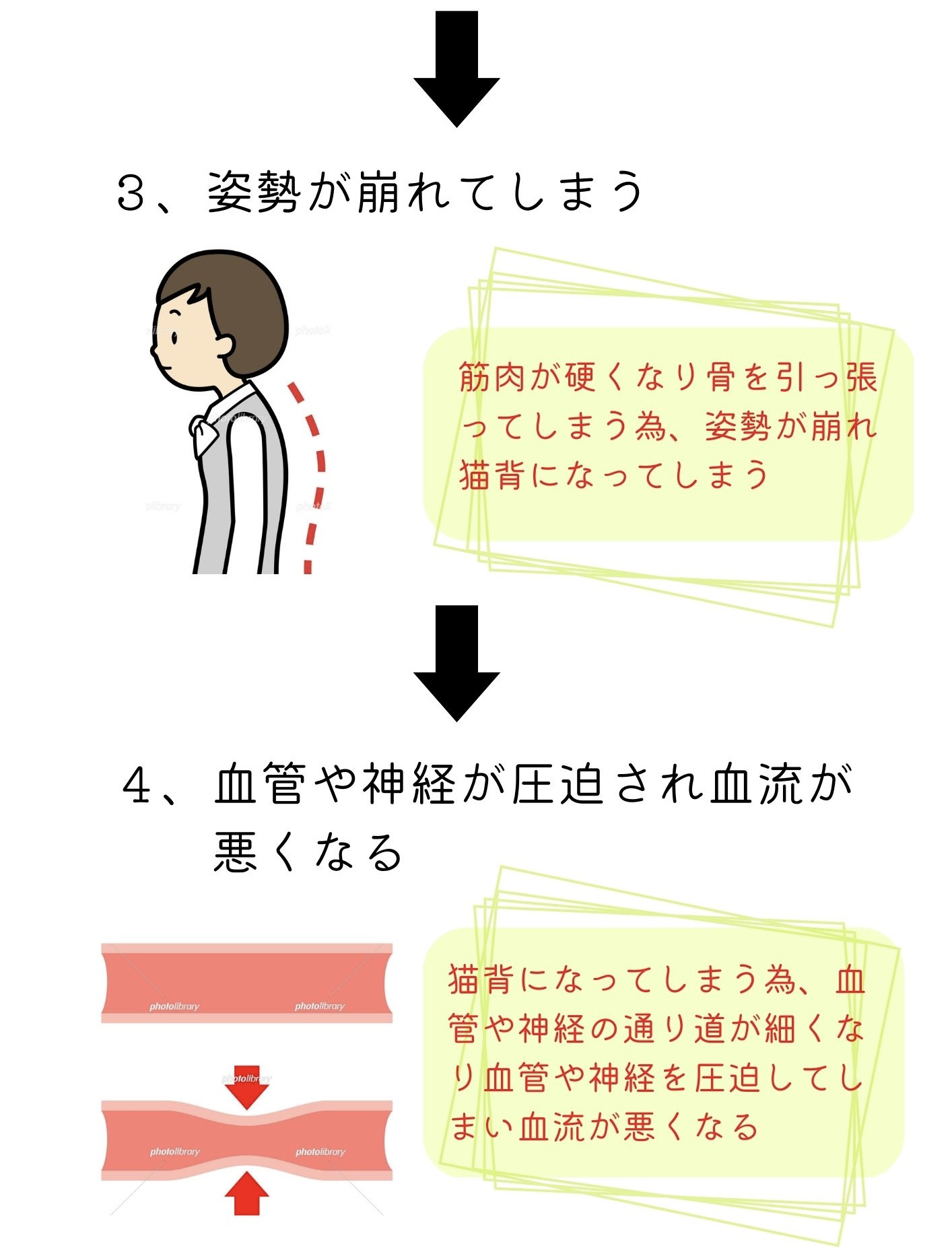 3、姿勢が崩れてしまう

筋肉が硬くなり骨を引っ張ってしまう為、姿勢が崩れ猫背になってしまう

4、血管や神経が圧迫され血流が悪くなる

photolibrary photolibrary

photolibrary

photolibrary photolibrary

猫背になってしまう為、血管や神経の通り道が細くなり血管や神経を圧迫してしまい血流が悪くなる